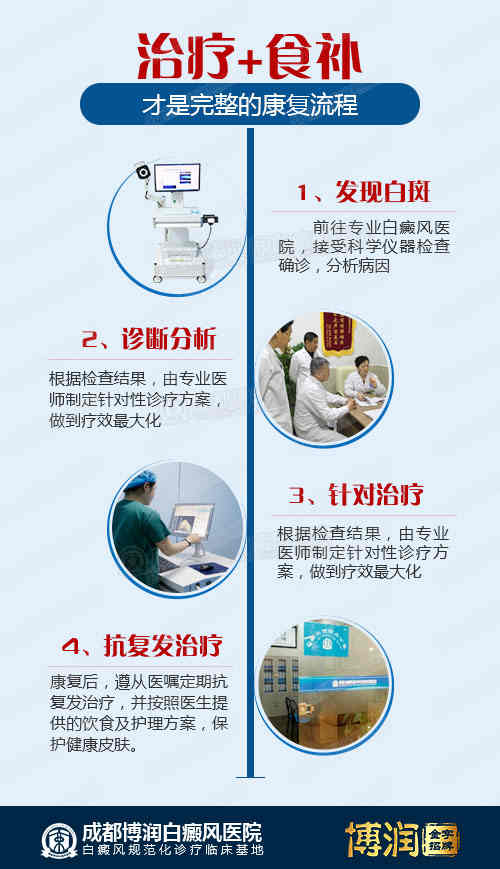 治疗+食补

才是完整的康复流程

1、发现白斑

前往专业白癜风医院，接受科学仪器检查确诊，分析病因

2、诊断分析

根据检查结果，由专业医师制定针对性诊疗方案，做到疗效最大化

3、针对治疗

根据检查结果，由专业医师制定针对性诊疗方案，做到疗效最大化

4、抗复发治疗

康复后，遵从医嘱定期抗复发治疗，并按照医生提供的饮食及护理方案，保护健康皮肤。

成都博润白癜风医院
白癜风规范化诊疗临床基地

博润 金字招牌